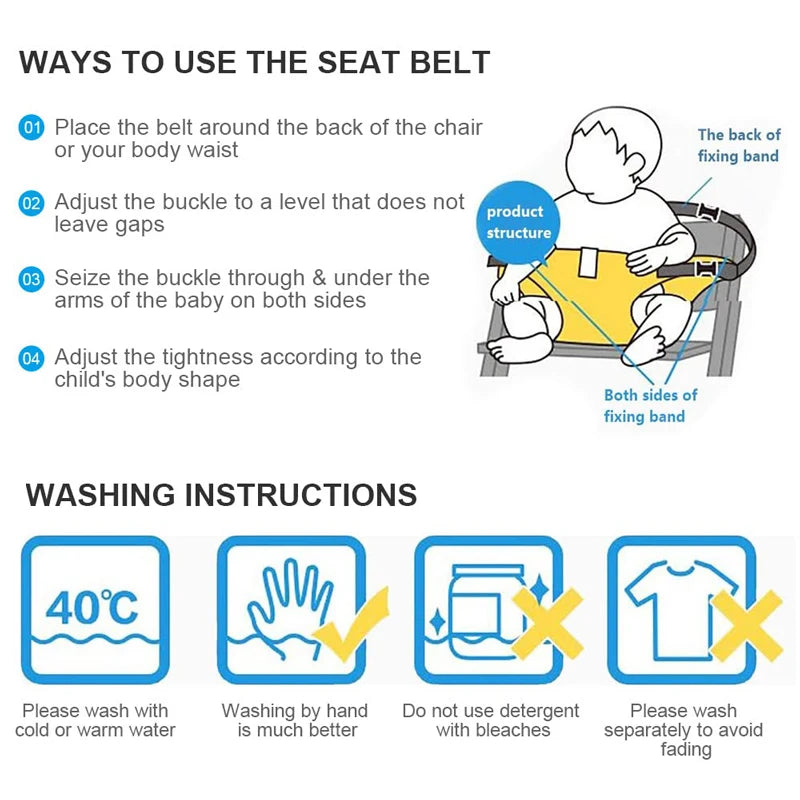 WAYS TO USE THE SEAT BELT

01 Place the belt around the back of the chair or your body waist

02 Adjust the buckle to a level that does not leave gaps

03 Seize the buckle through & under the arms of the baby on both sides

04 Adjust the tightness according to the child's body shape

The back of fixing band

product structure

Both sides of fixing band

WASHING INSTRUCTIONS

40℃

Please wash with cold or warm water

Washing by hand is much better

Do not use detergent with bleaches

Please wash separately to avoid fading